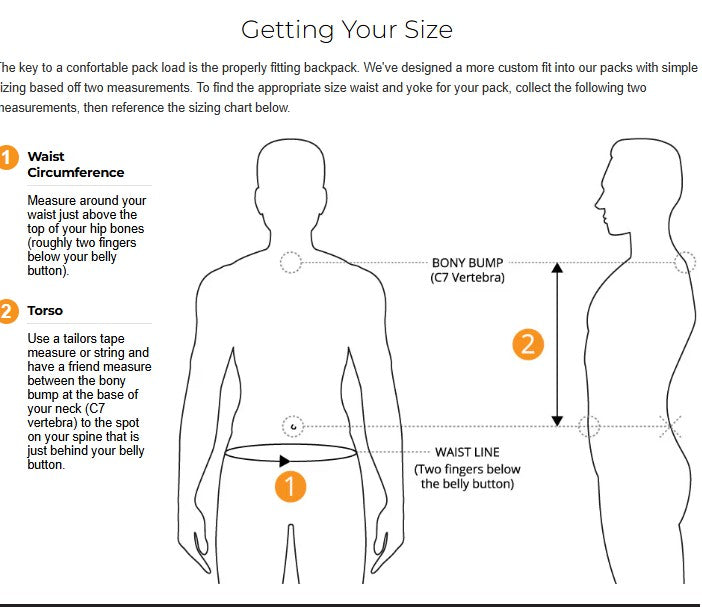 Getting Your Size

he key to a confortable pack load is the properly fitting backpack. We've designed a more custom fit into our packs with simple izing based off two measurements. To find the appropriate size waist and yoke for your pack, collect the following two easurements, then reference the sizing chart below.

1 Waist Circumference

Measure around your waist just above the top of your hip bones (roughly two fingers below your belly button).

2 Torso

Use a tailors tape measure or string and have a friend measure between the bony bump at the base of your neck (C7 vertebra) to the spot on your spine that is just behind your belly button.

BONY BUMP
(C7 Vertebra)

2

WAIST LINE
(Two fingers below the belly button)

1