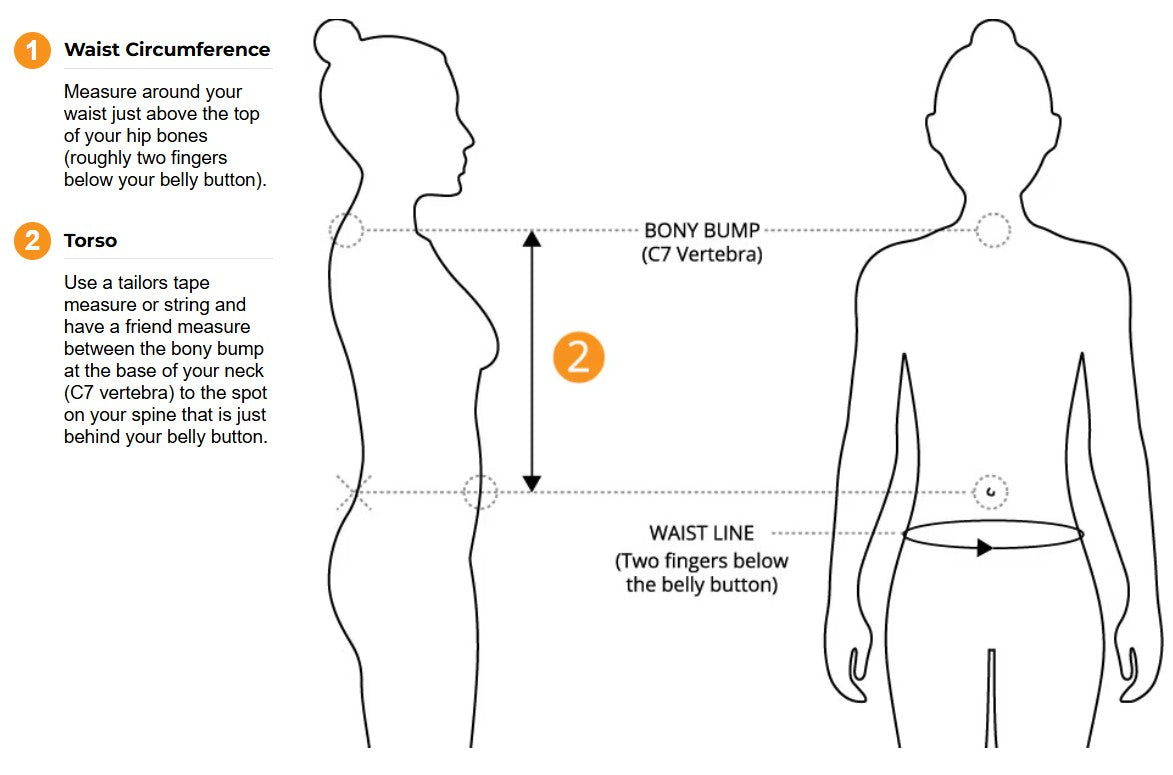 1 Waist Circumference

Measure around your waist just above the top of your hip bones (roughly two fingers below your belly button).

2 Torso

Use a tailors tape measure or string and have a friend measure between the bony bump at the base of your neck (C7 vertebra) to the spot on your spine that is just behind your belly button.

BONY BUMP (C7 Vertebra)

2

WAIST LINE (Two fingers below the belly button)