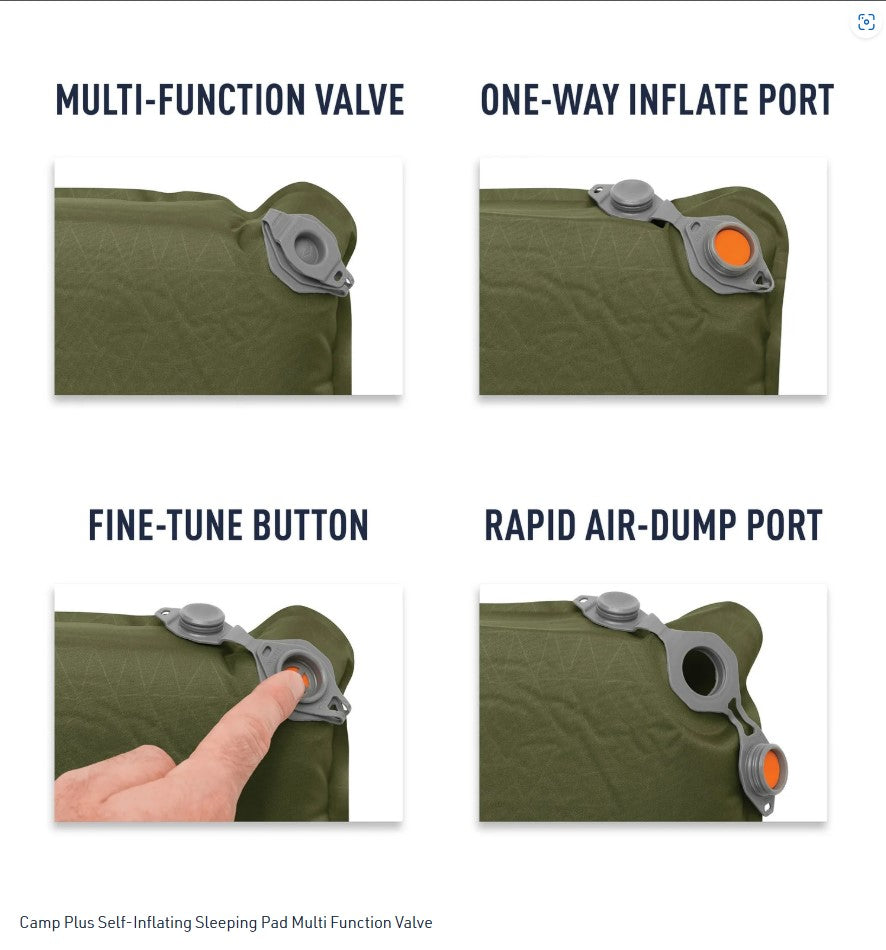 MULTI-FUNCTION VALVE

ONE-WAY INFLATE PORT

FINE-TUNE BUTTON

RAPID AIR-DUMP PORT

Camp Plus Self-Inflating Sleeping Pad Multi Function Valve