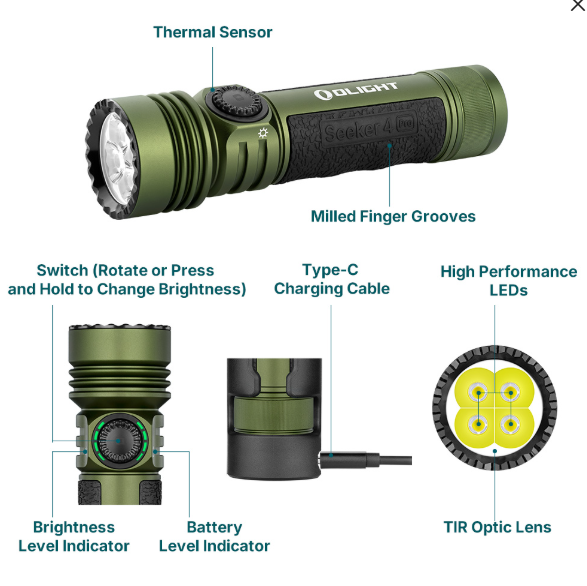 Thermal Sensor

OLIGHT

Seeker 4 Pro

Milled Finger Grooves

Switch (Rotate or Press and Hold to Change Brightness)

Type-C Charging Cable

High Performance LEDs

Brightness Level Indicator

Battery Level Indicator

TIR Optic Lens