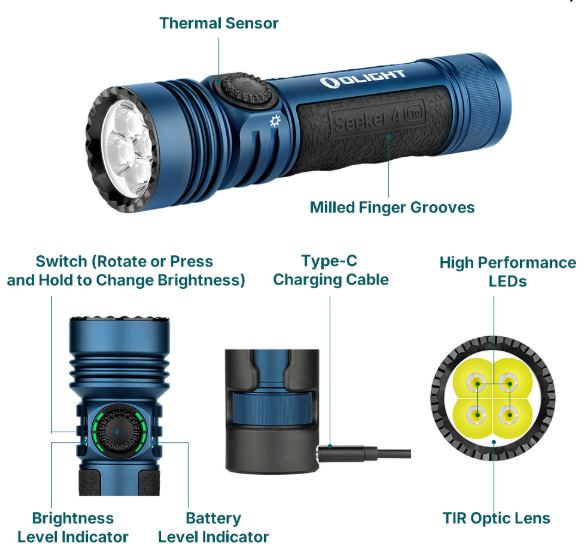 Thermal Sensor

OLIGHT

Seeker 4 Pro

Milled Finger Grooves

Switch (Rotate or Press and Hold to Change Brightness)

Type-C Charging Cable

High Performance LEDs

Brightness Level Indicator

Battery Level Indicator

TIR Optic Lens